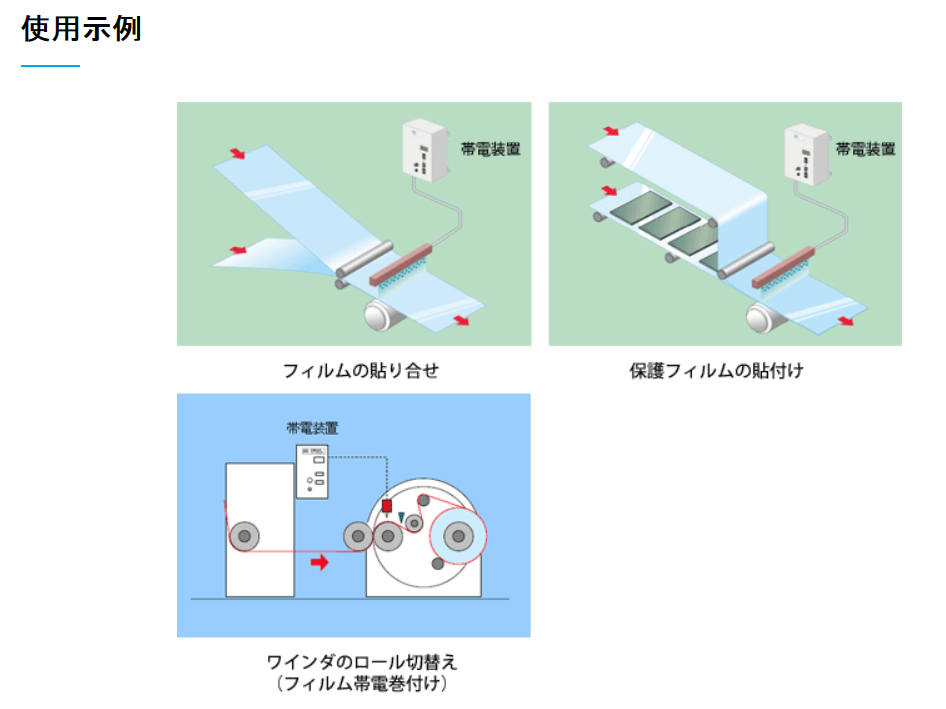 使用示例

帯電装置

フィルムの貼り合せ

帯電装置

保護フィルムの貼付け

帯電装置

ワインダのロール切替え
（フィルム帯電巻付け）